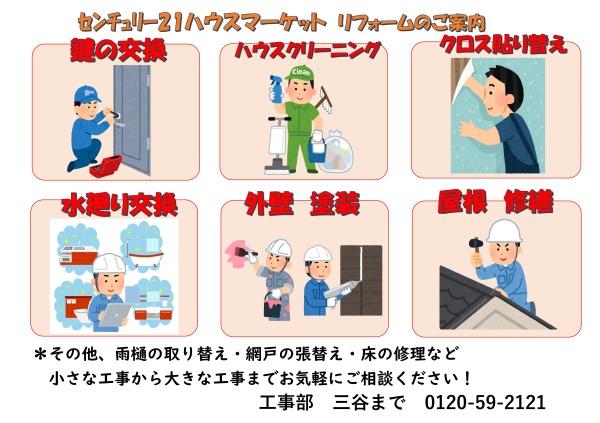 センチュリー21ハウスマーケット リフォームのご案内

鍵の交換

ハウスクリーニング

Clean

クロス貼り替え

水廻り交換

外壁　塗装

屋根　修繕

＊その他、雨樋の取り替え・網戸の張替え・床の修理など
小さな工事から大きな工事までお気軽にご相談ください！

工事部　三谷まで　0120-59-2121